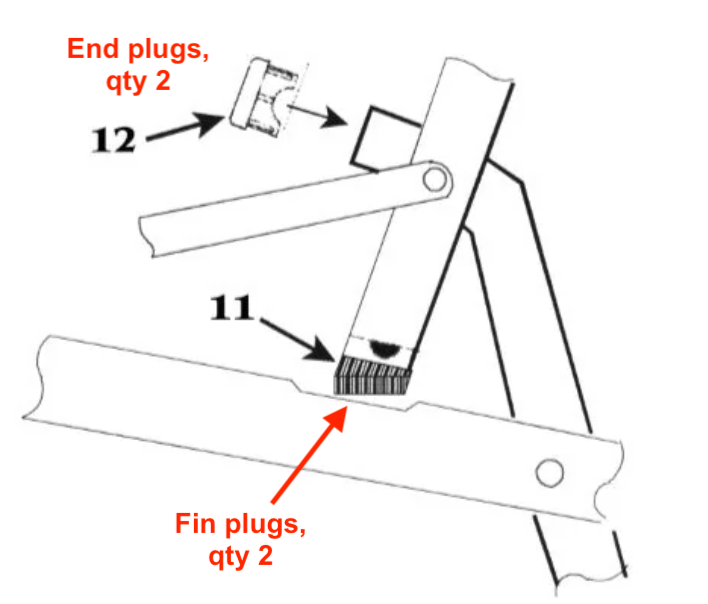 End plugs, qty 2

12

11

Fin plugs, qty 2